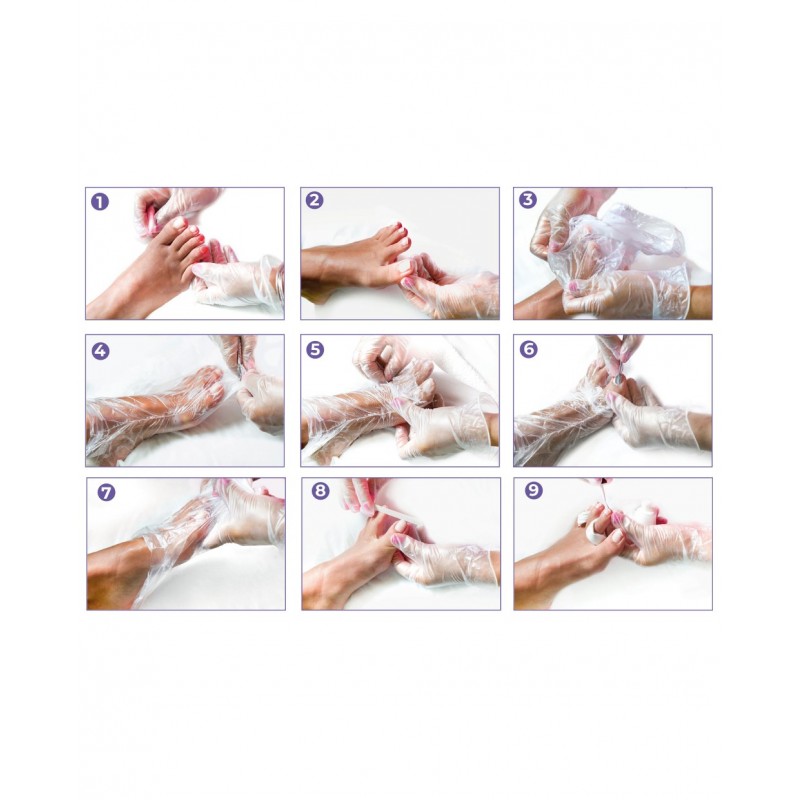 1

2

3

4

5

6

7

8

9